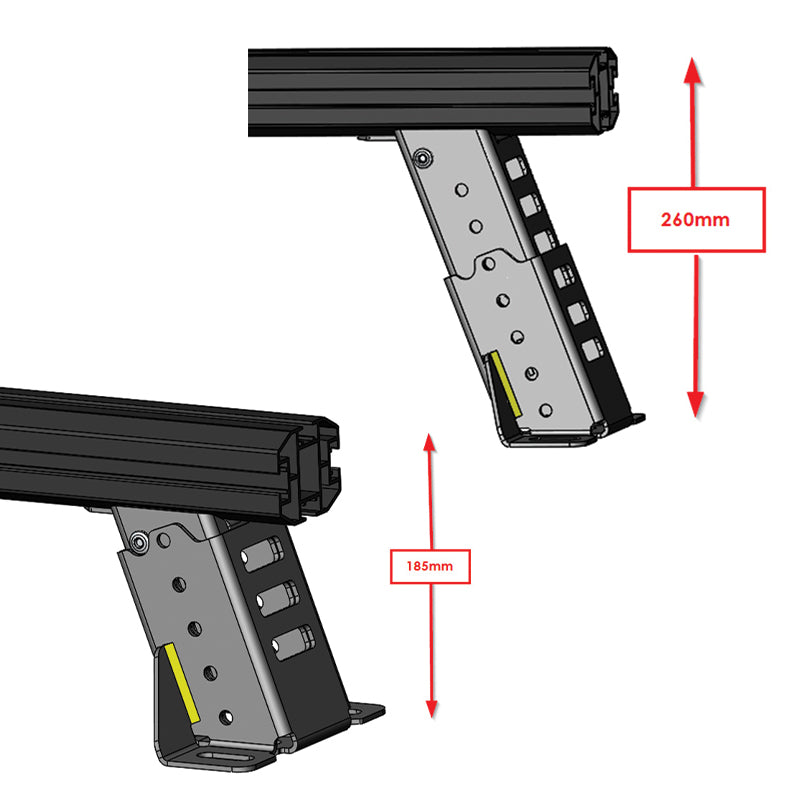 260mm

185mm